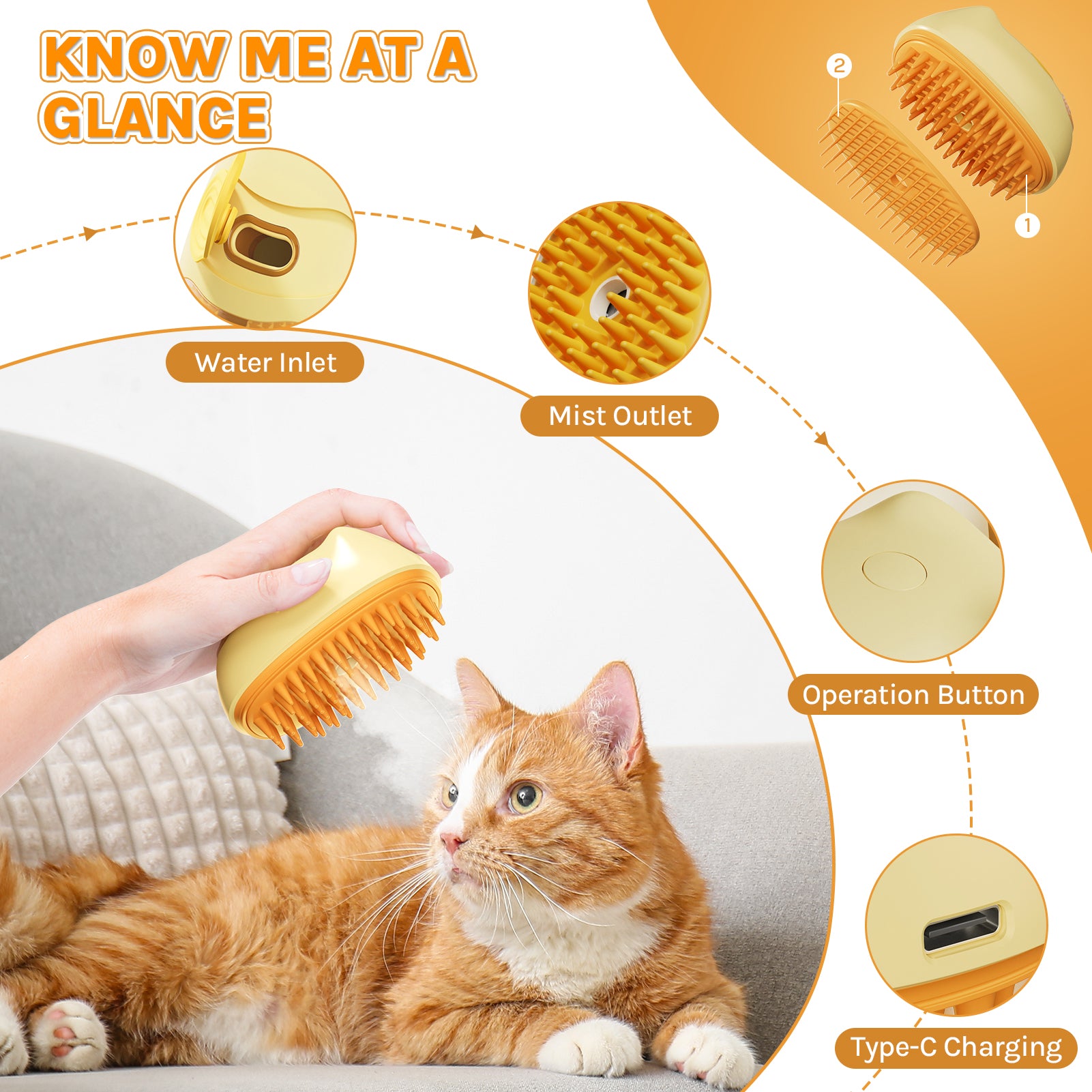 KNOW ME AT A GLANCE

2

1

Water Inlet

Mist Outlet

Operation Button

Type-C Charging